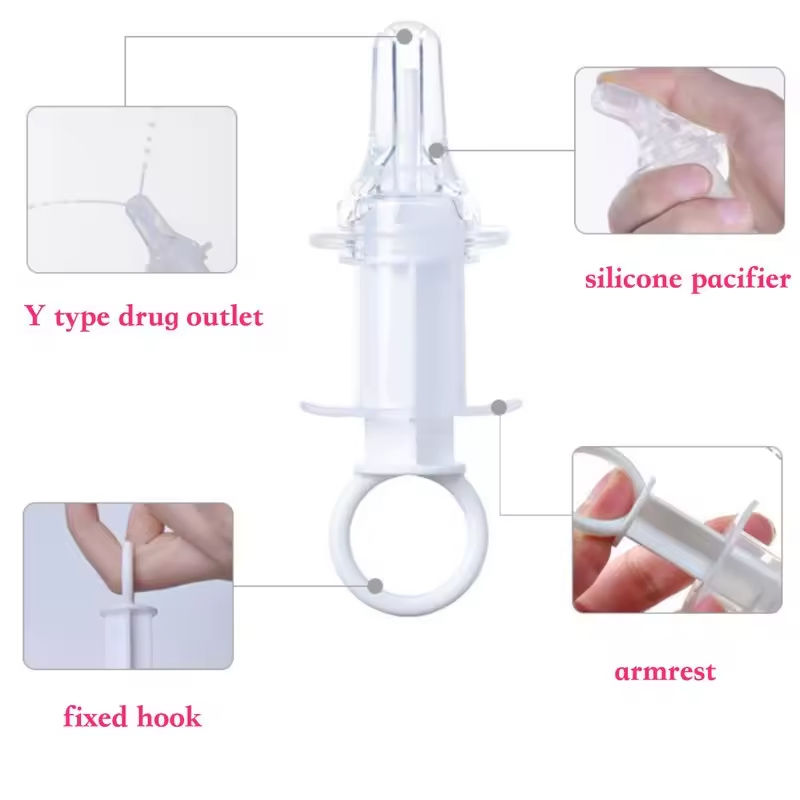 Y type drug outlet

silicone pacifier

fixed hook

armrest