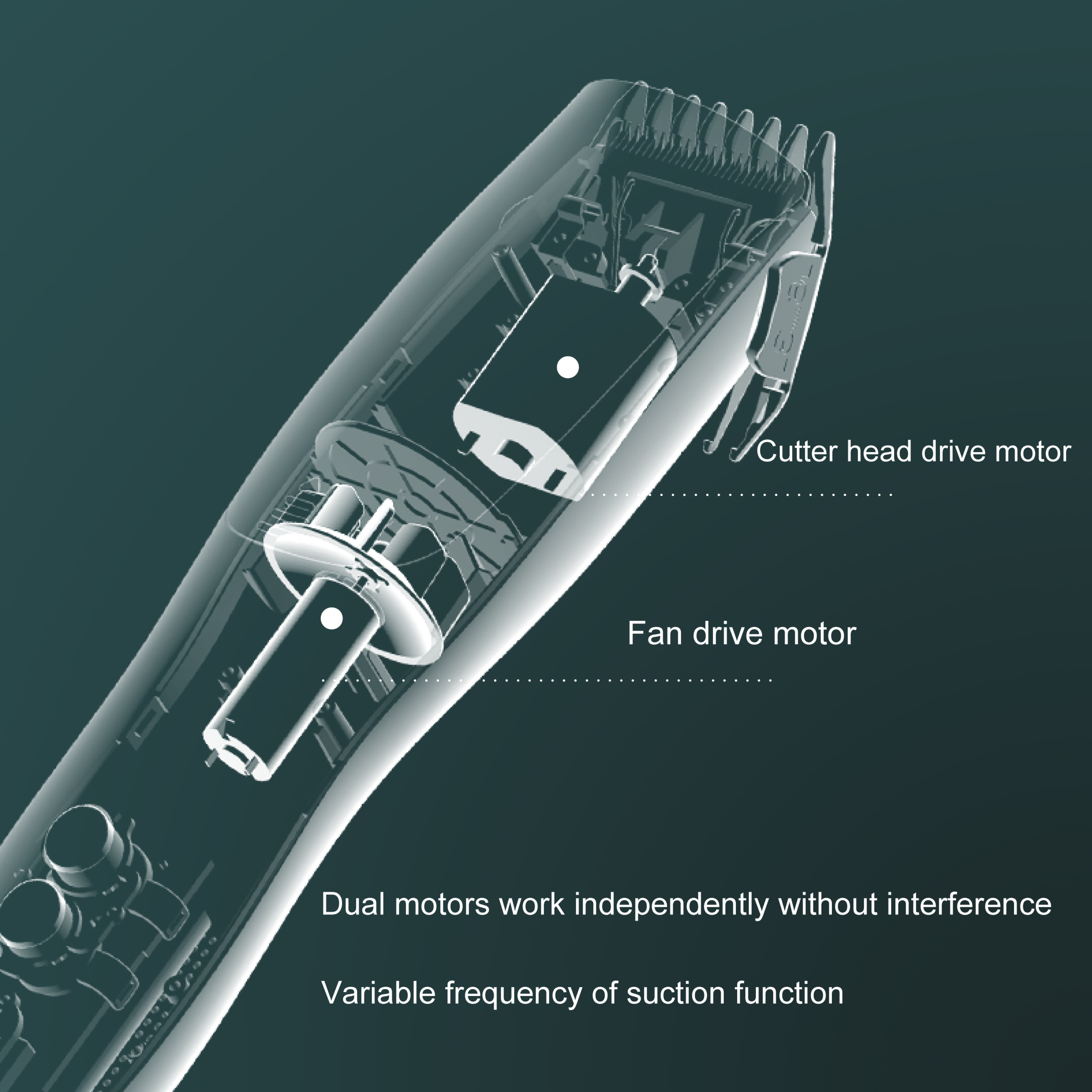 Cutter head drive motor

Fan drive motor

Dual motors work independently without interference

Variable frequency of suction function