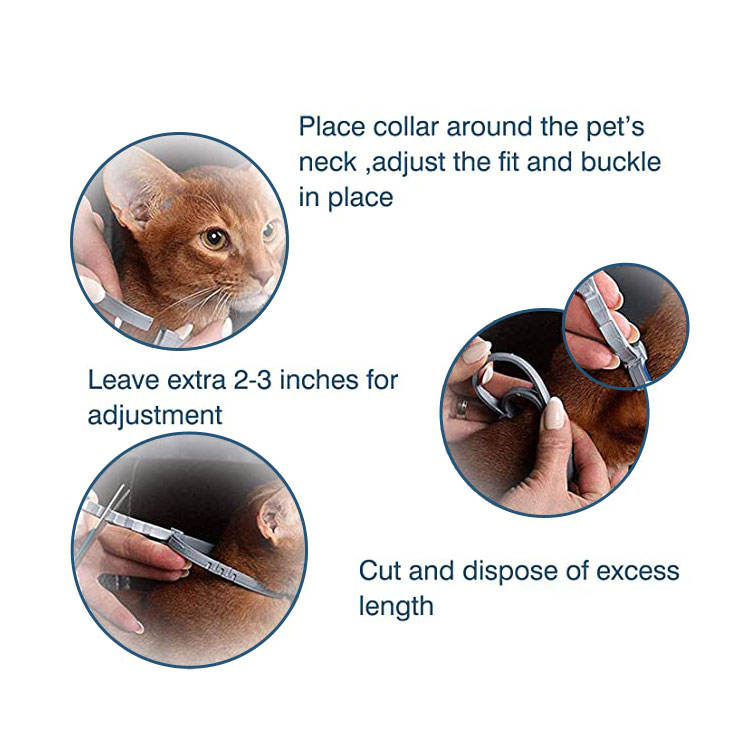 Place collar around the pet's neck ,adjust the fit and buckle in place

Leave extra 2-3 inches for adjustment

Cut and dispose of excess length